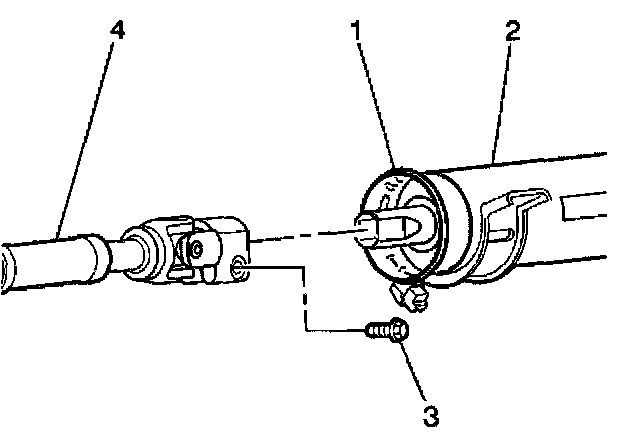 4
1
2
3