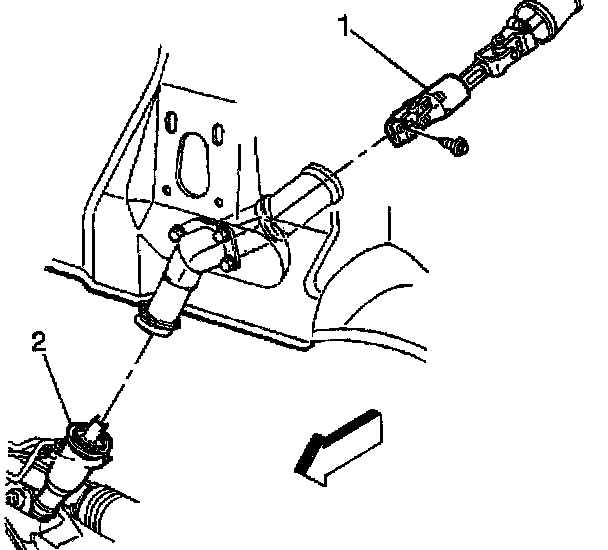 1

2