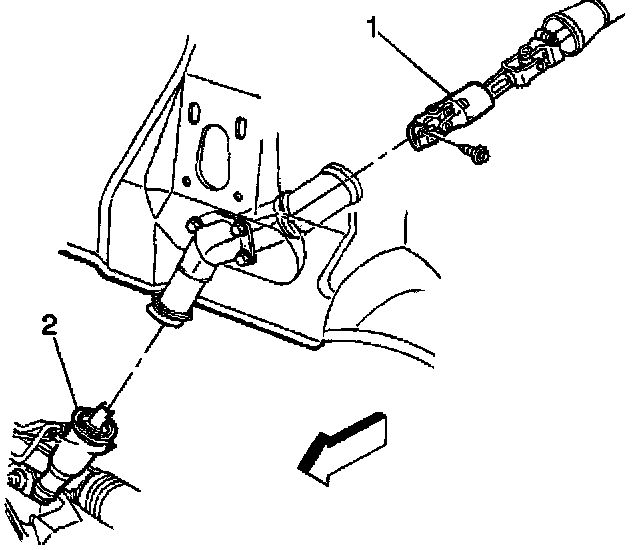 1
2