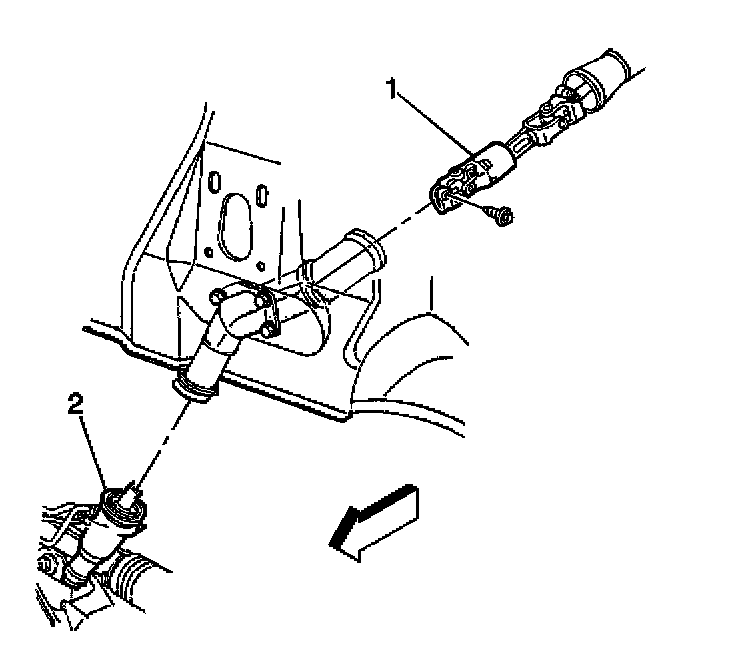 1

2