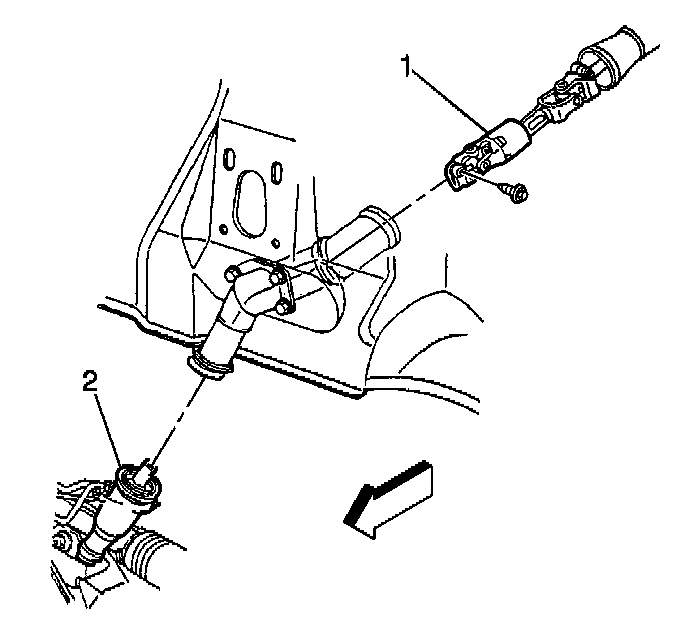 1
2