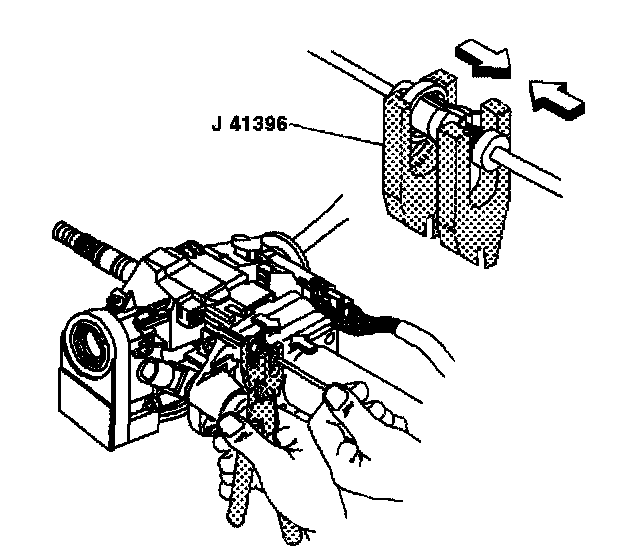 J 41396