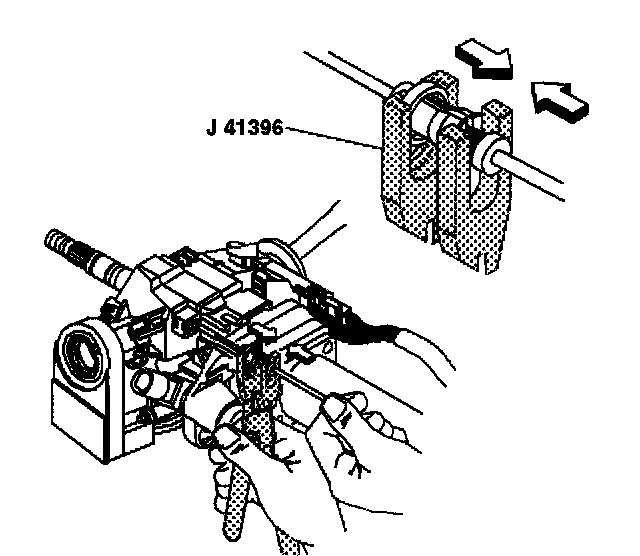 J 41396