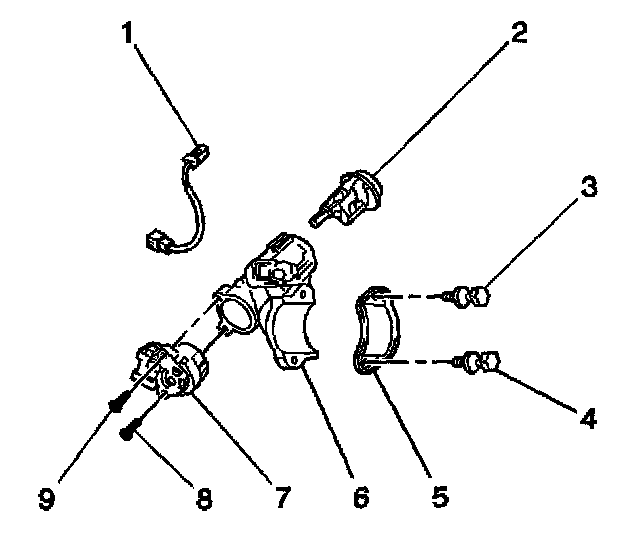 1
2
3
4
9
8
7
6
5