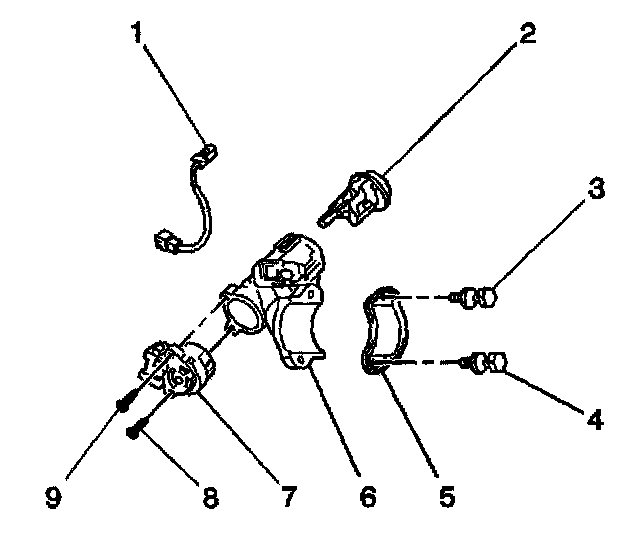 1
2
3
4
9
8
7
6
5