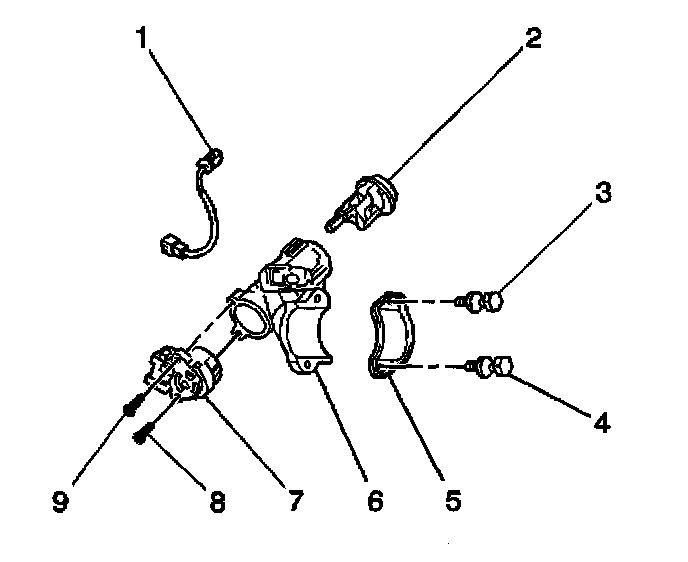 1
2
3
4
9
8
7
6
5