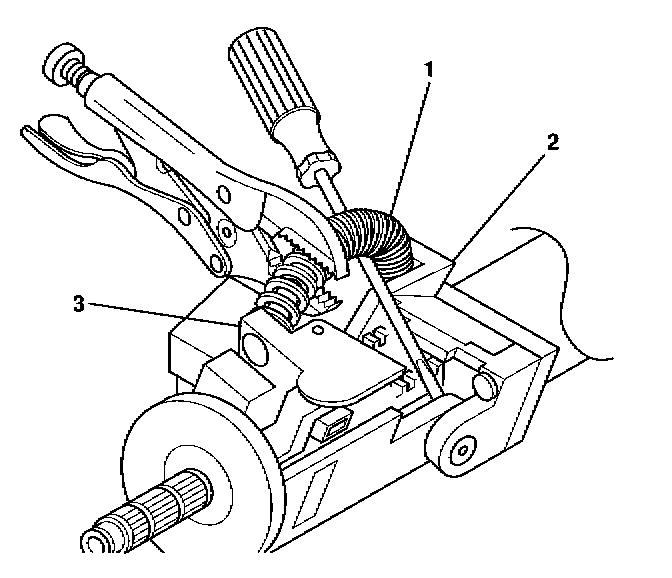 1
2
3