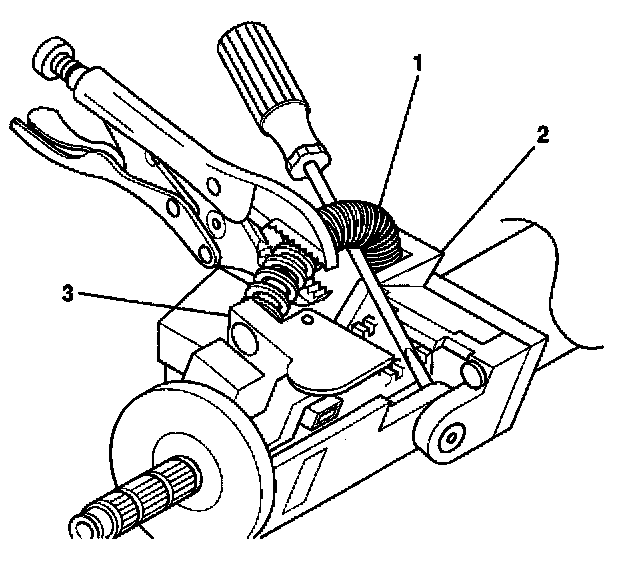 1
2
3