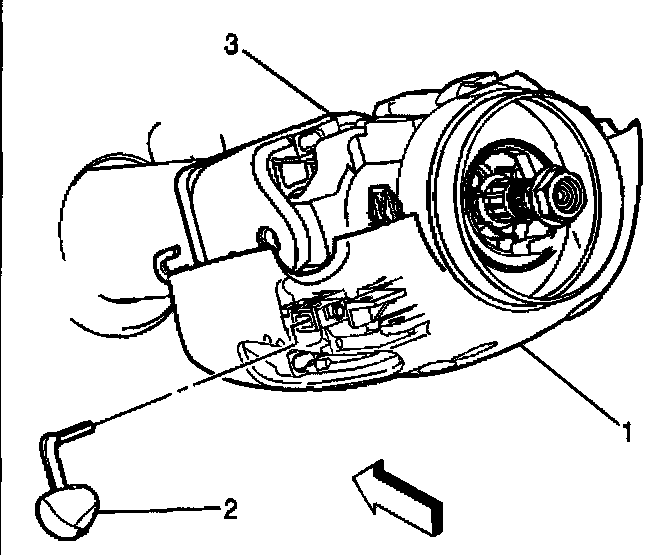 3

1

2