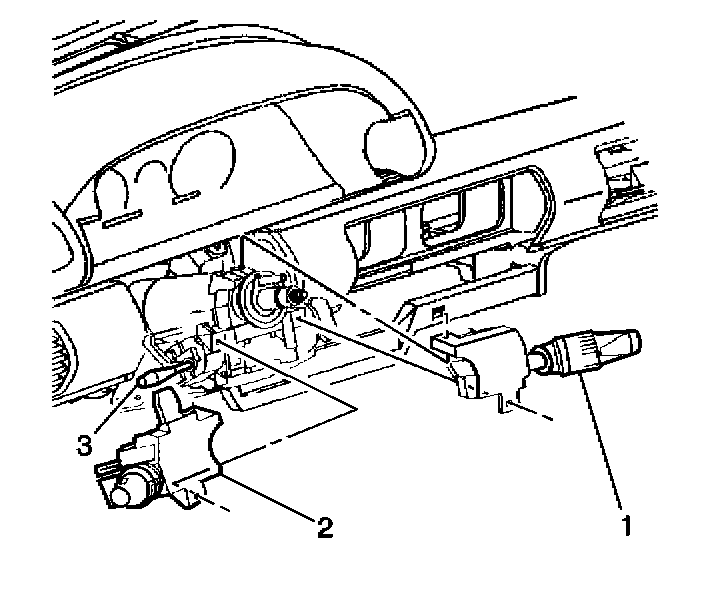 3
2
1