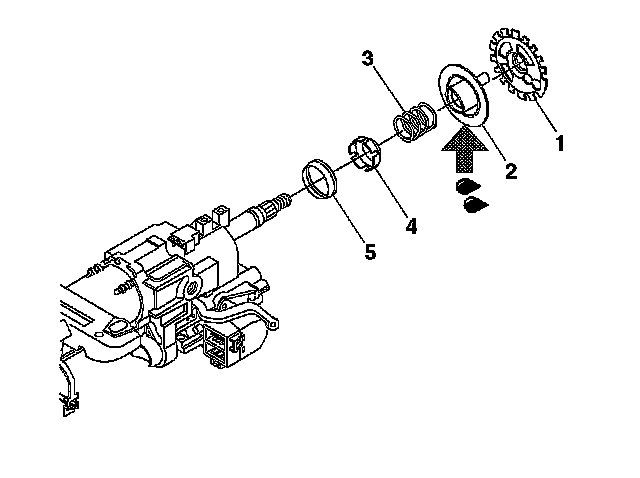 3
1
2
4
5