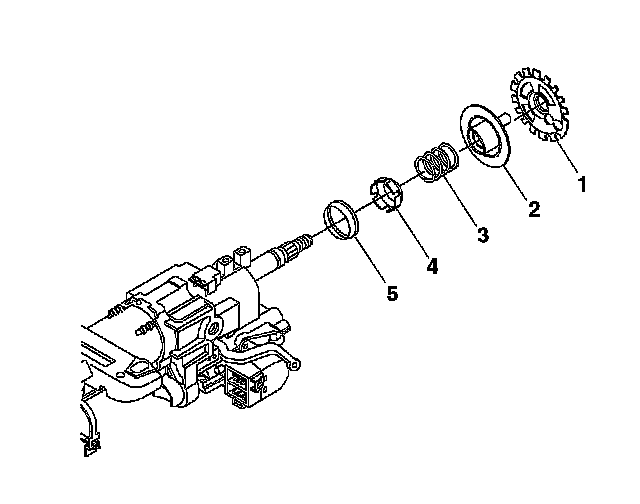 1
2
3
4
5