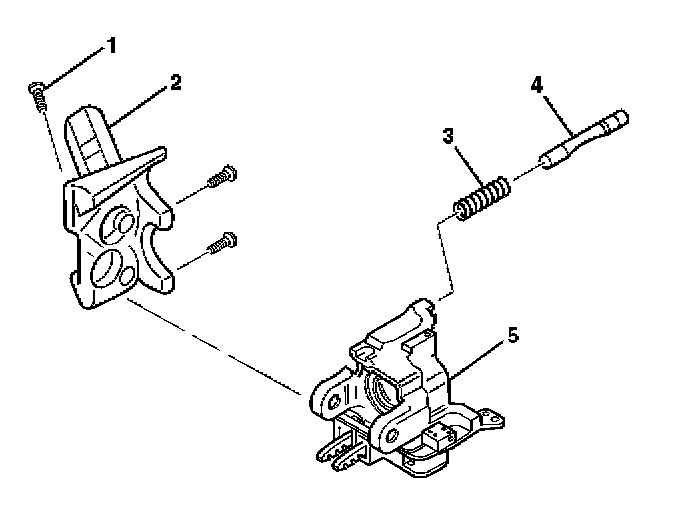 1
2
3
4
5