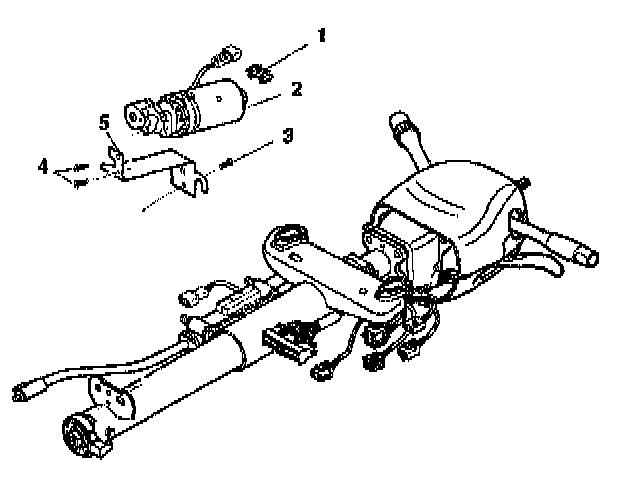 1
2
5
3
4