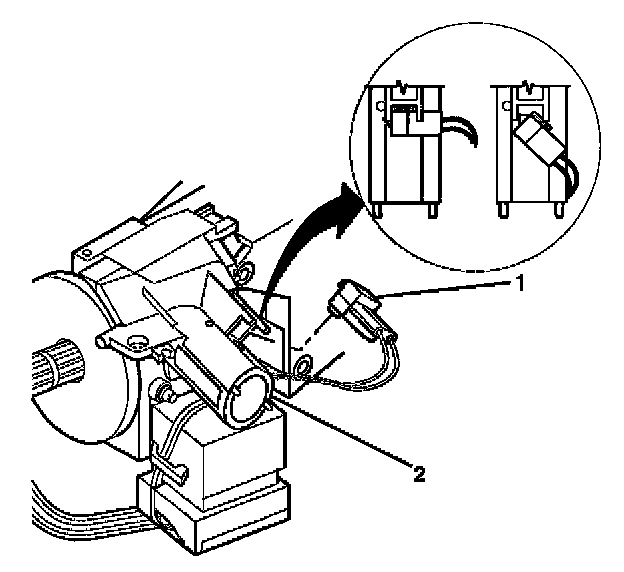 1

2