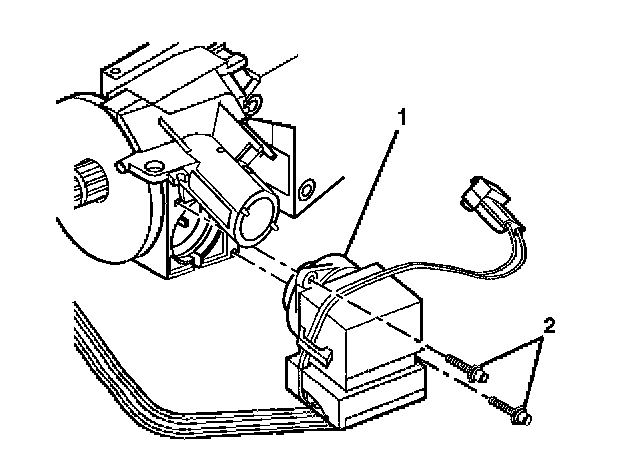 1
2