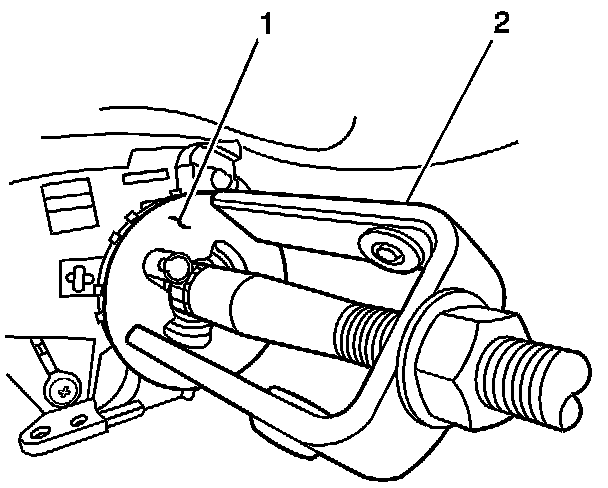 1
2