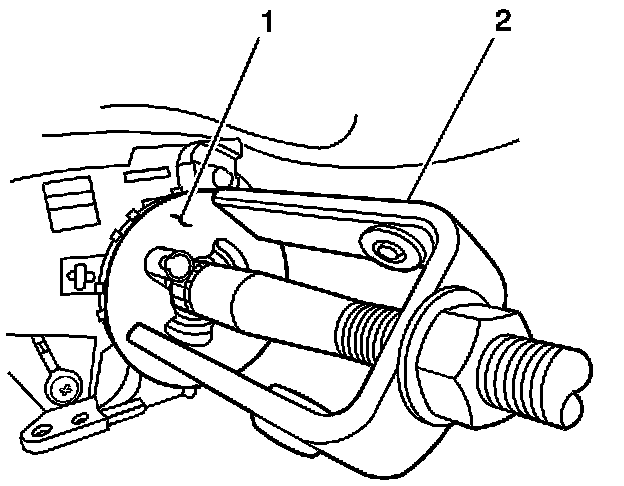 1
2