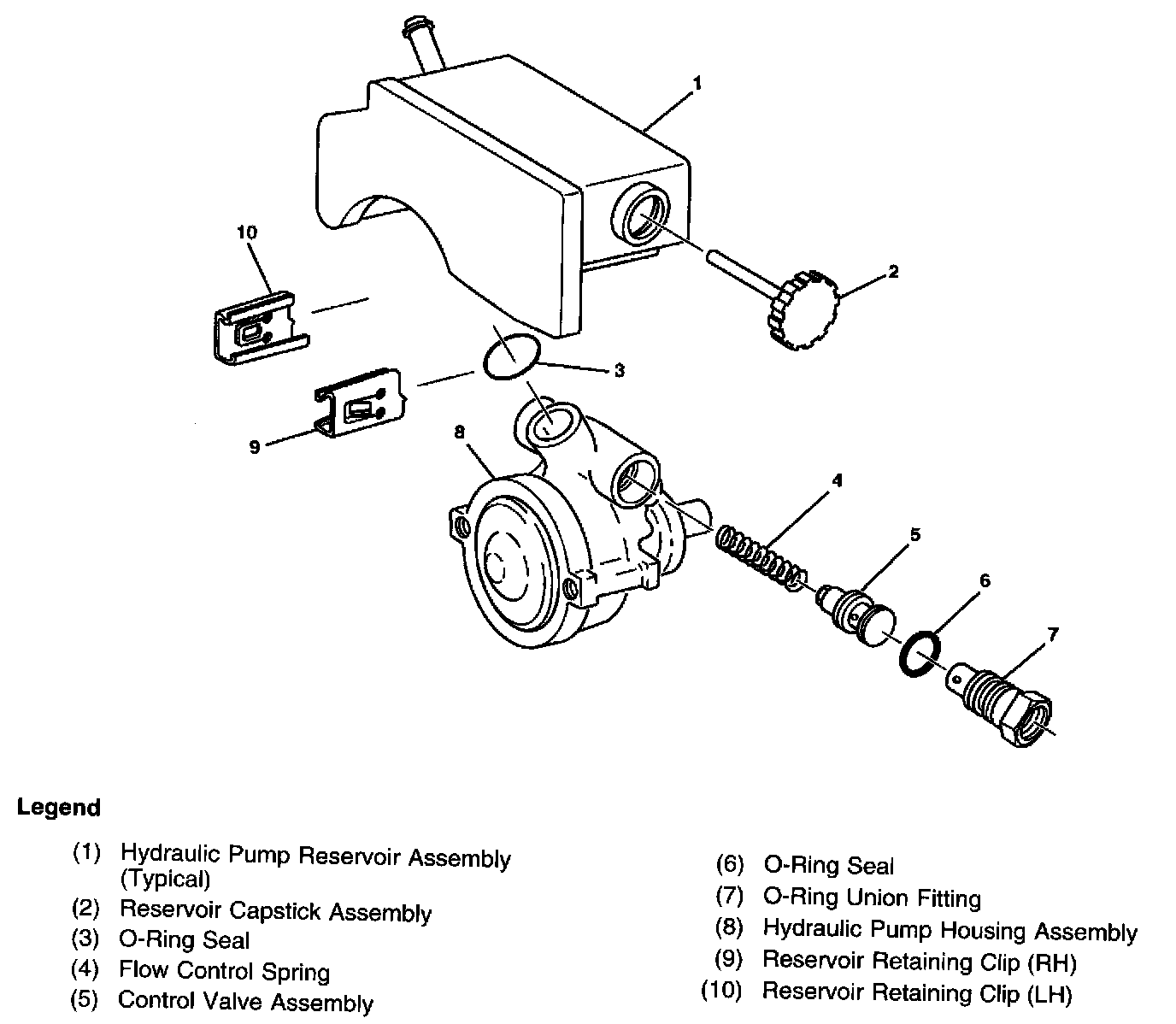 1
10
2
3
9
8
4
5
6
7

Legend

(1) Hydraulic Pump Reservoir Assembly (Typical)
(2) Reservoir Capstick Assembly
(3) O-Ring Seal
(4) Flow Control Spring
(5) Control Valve Assembly

(6) O-Ring Seal
(7) O-Ring Union Fitting
(8) Hydraulic Pump Housing Assembly
(9) Reservoir Retaining Clip (RH)
(10) Reservoir Retaining Clip (LH)