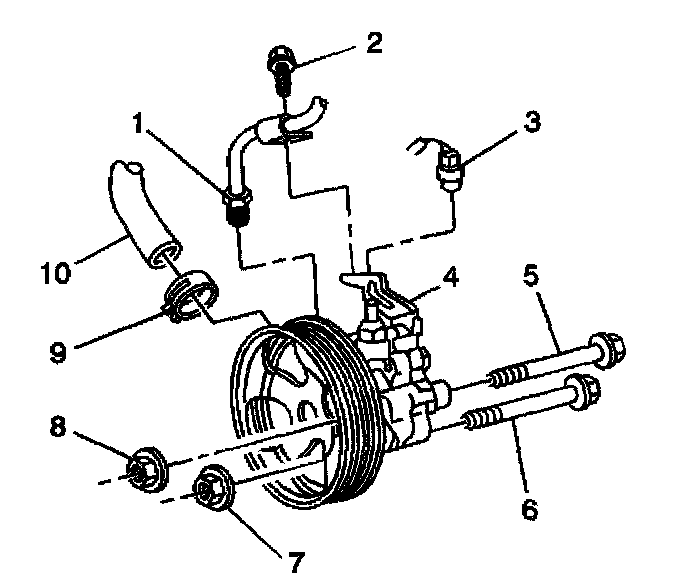 2
1
3
10
4
5
9
8
6
7