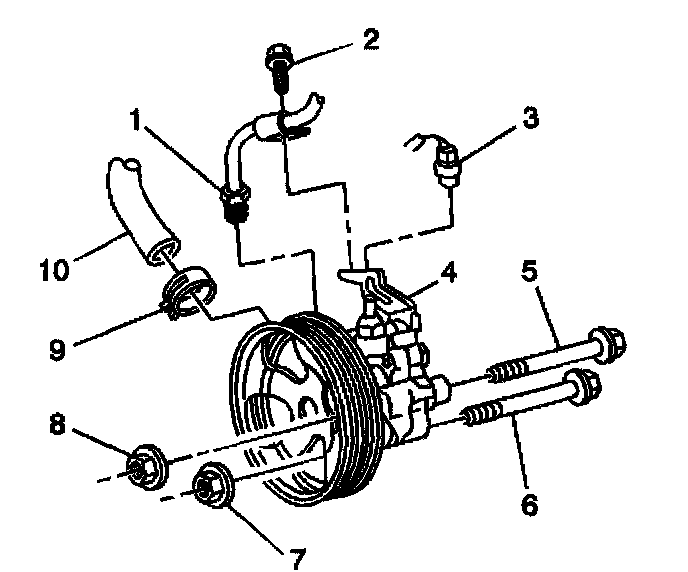 2
1
3
10
4
5
9
8
6
7