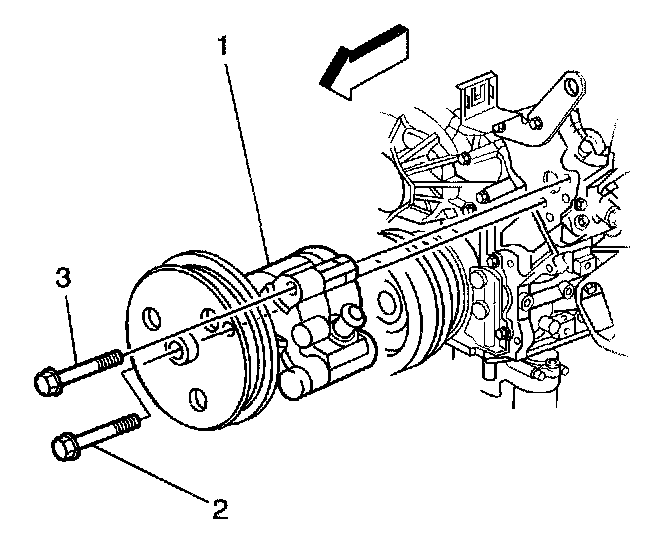 1
3
2