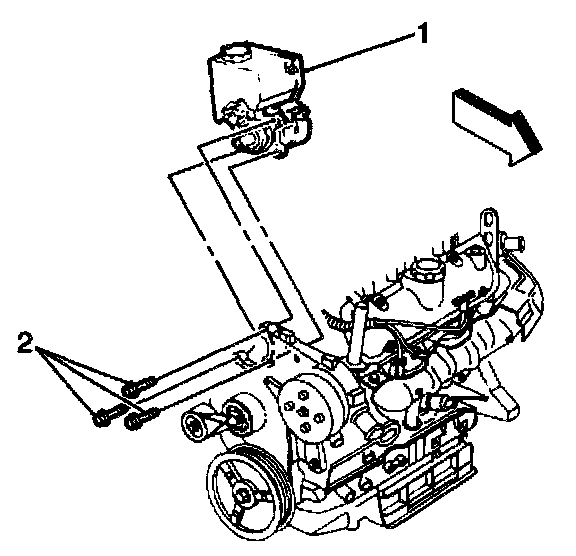 1

2