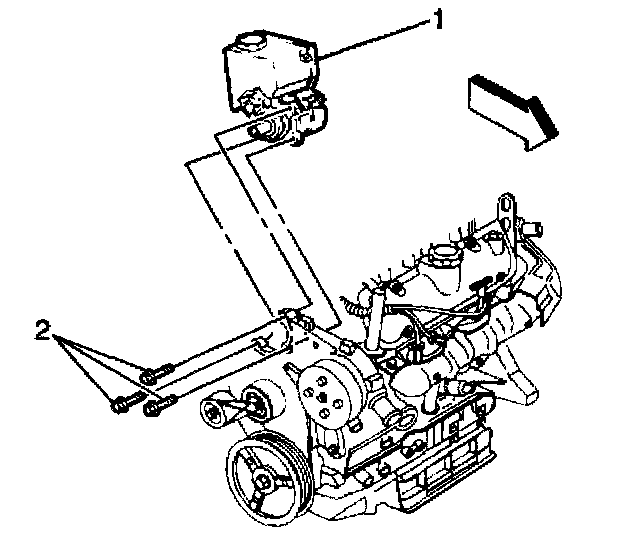 1

2