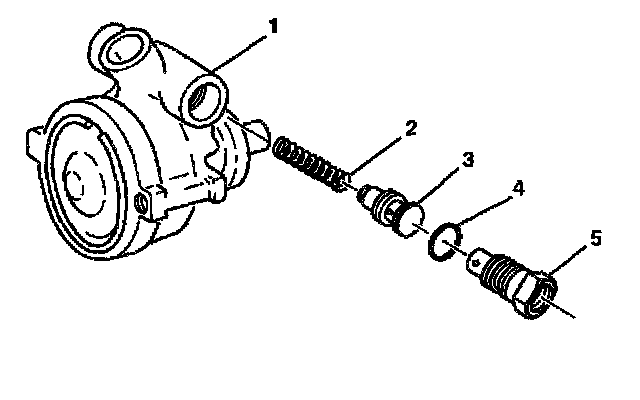 1
2
3
4
5