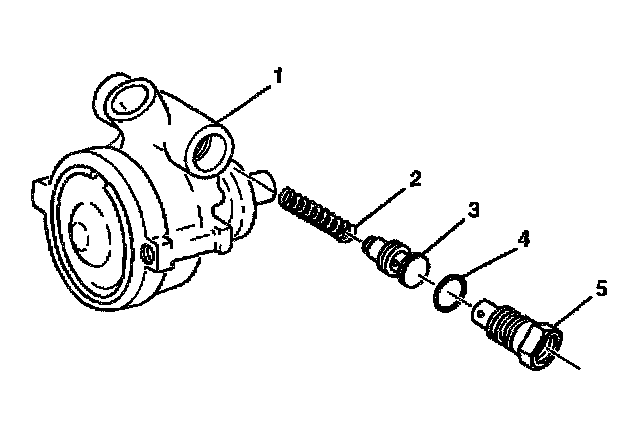 1
2
3
4
5