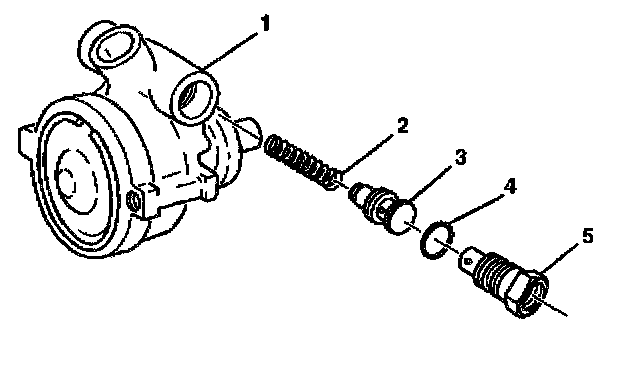 1
2
3
4
5