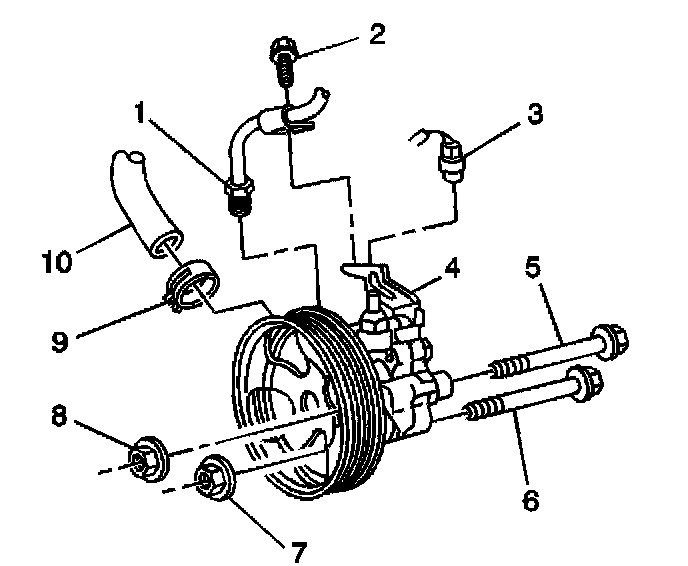 2
1
3
10
4
5
9
8
6
7