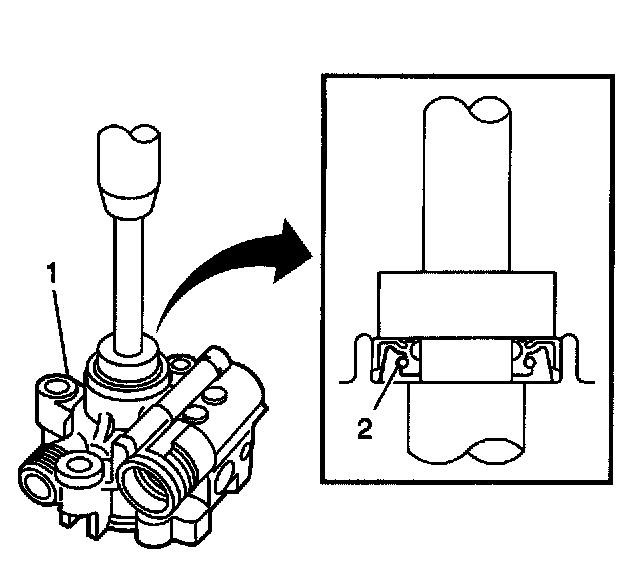 1
2