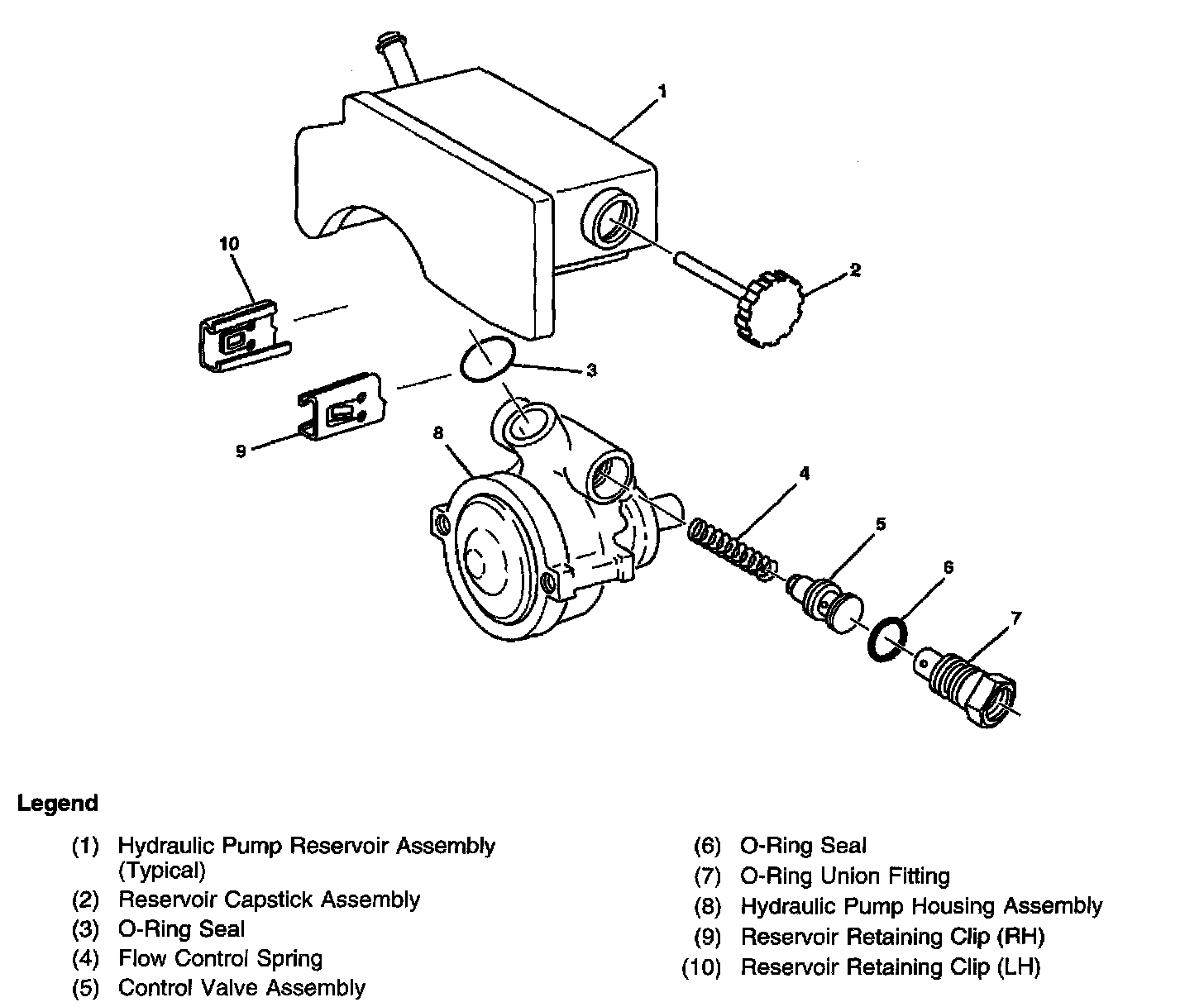 1
10
2
3
9
8
4
5
6
7

Legend

(1) Hydraulic Pump Reservoir Assembly (Typical)
(2) Reservoir Capstick Assembly
(3) O-Ring Seal
(4) Flow Control Spring
(5) Control Valve Assembly

(6) O-Ring Seal
(7) O-Ring Union Fitting
(8) Hydraulic Pump Housing Assembly
(9) Reservoir Retaining Clip (RH)
(10) Reservoir Retaining Clip (LH)