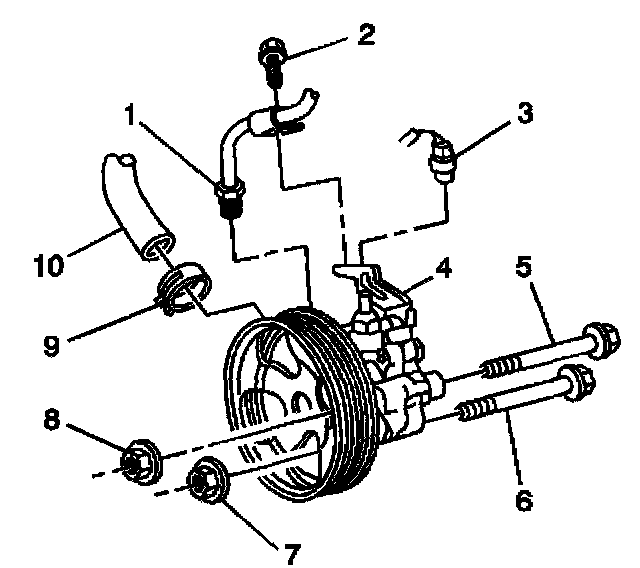 2
1
3
10
4
5
9
8
6
7