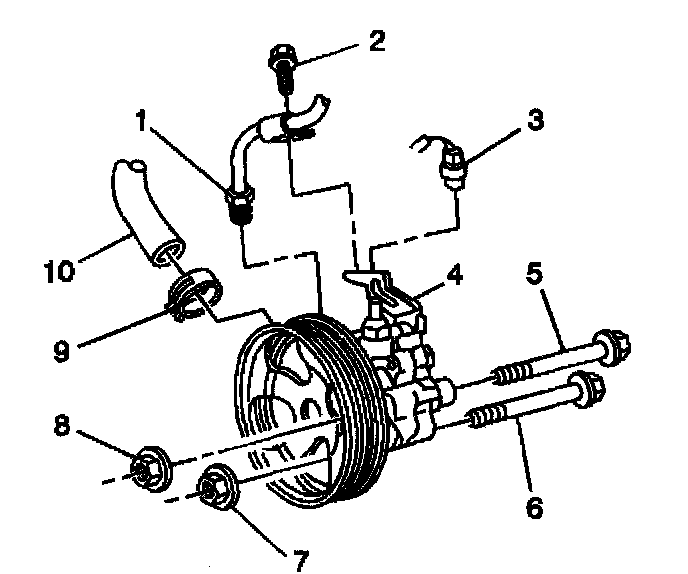 2
1
3
10
4
5
9
8
6
7