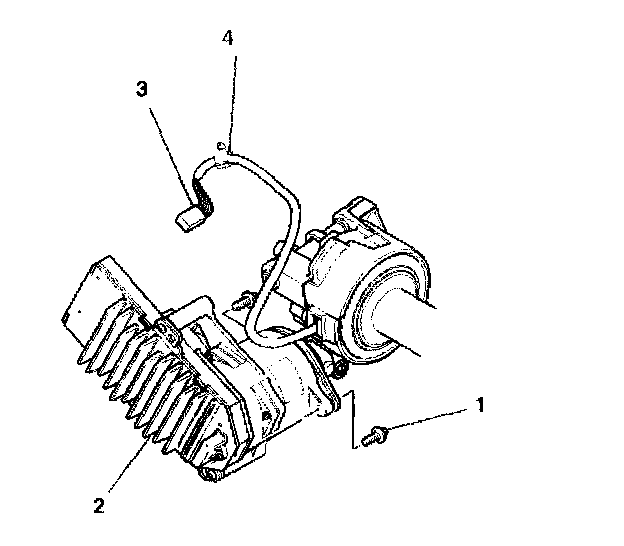 4
3
1
2