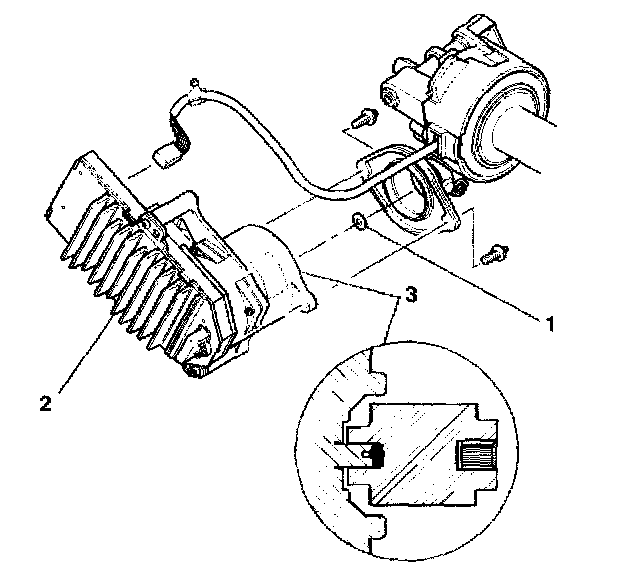 3
1
2