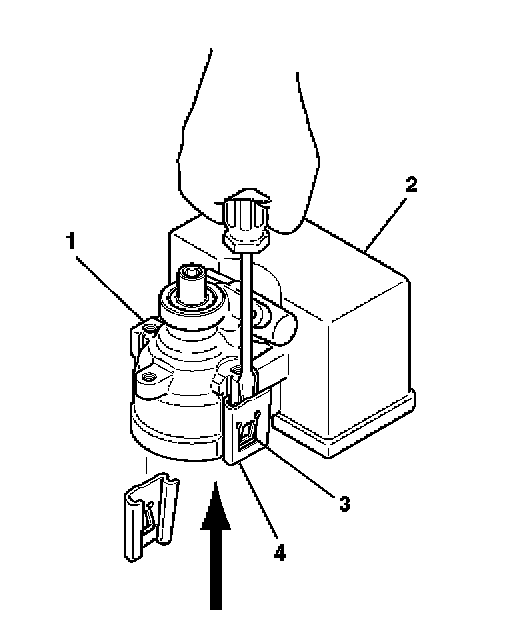 2
1
3
4