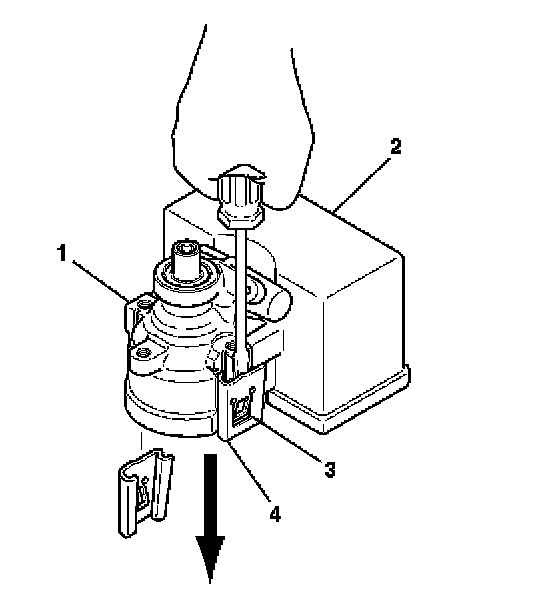 2
1
3
4