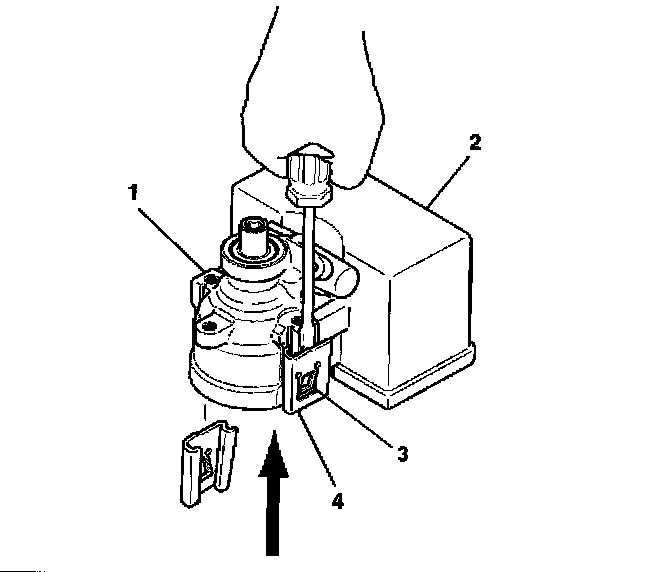 1
2
3
4