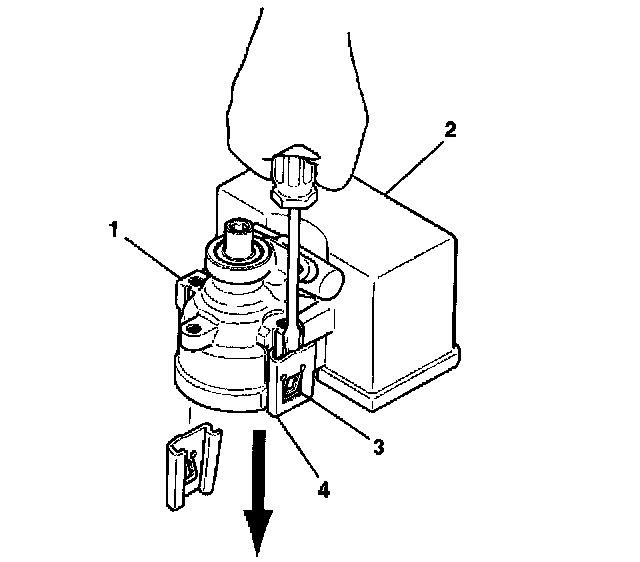 2
1
3
4