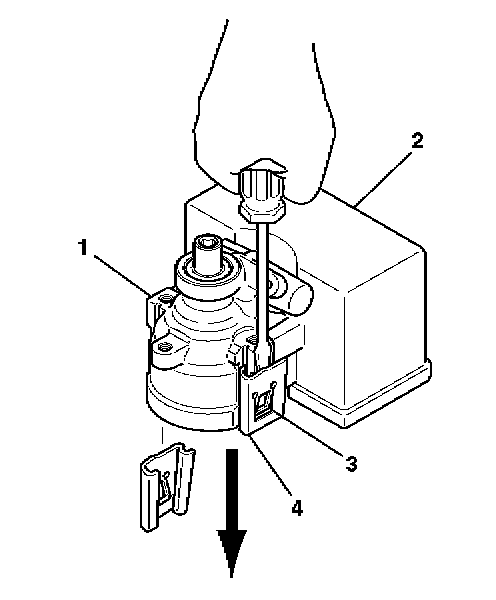 2
1
3
4