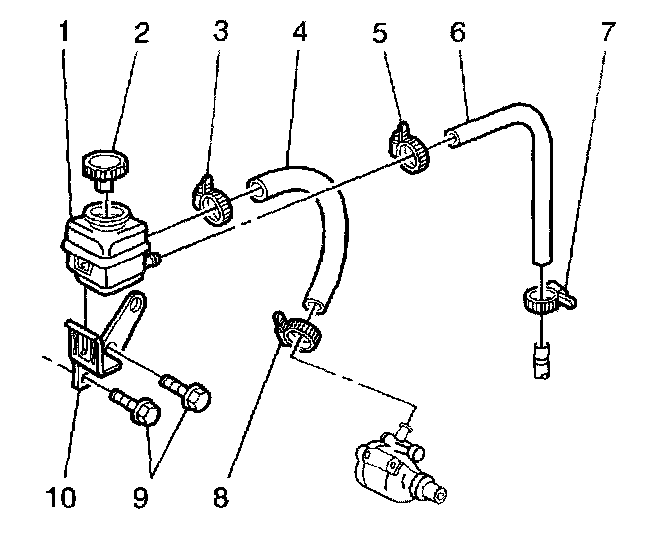 1
2
3
4
5
6
7
10
9
8