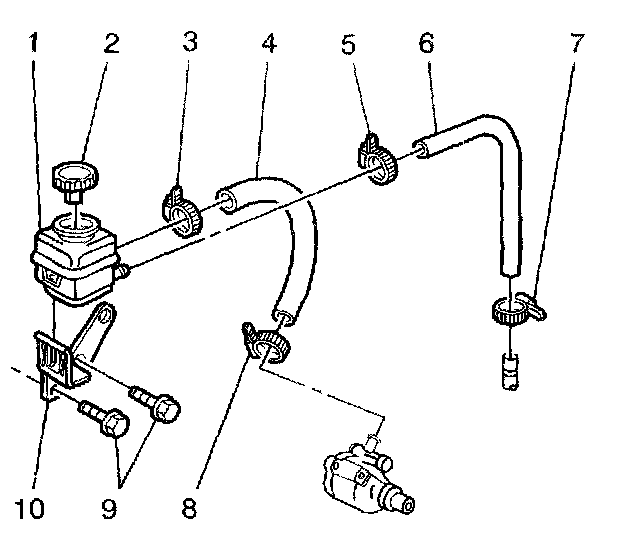 1
2
3
4
5
6
7
10
9
8