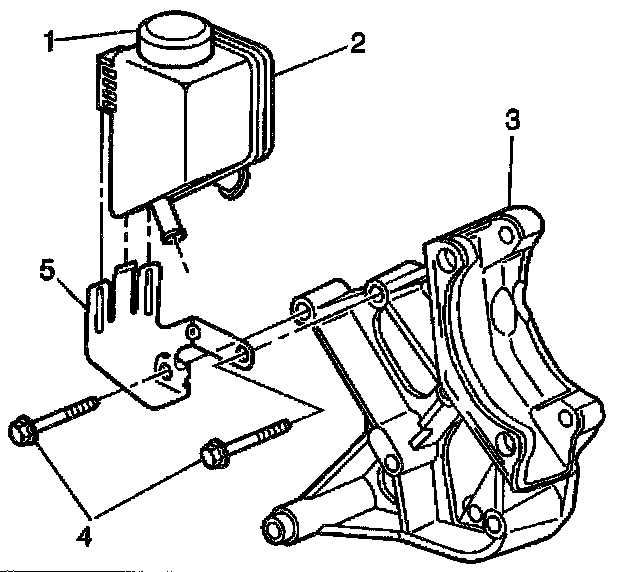 1
2
3
5
4