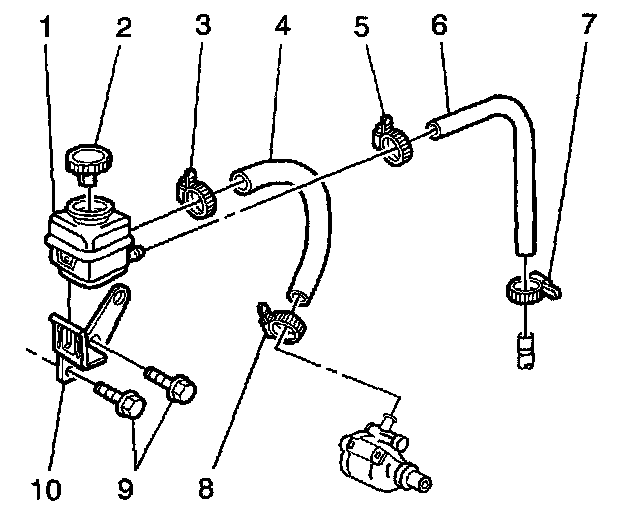 1 2 3 4 5 6 7

10 9 8