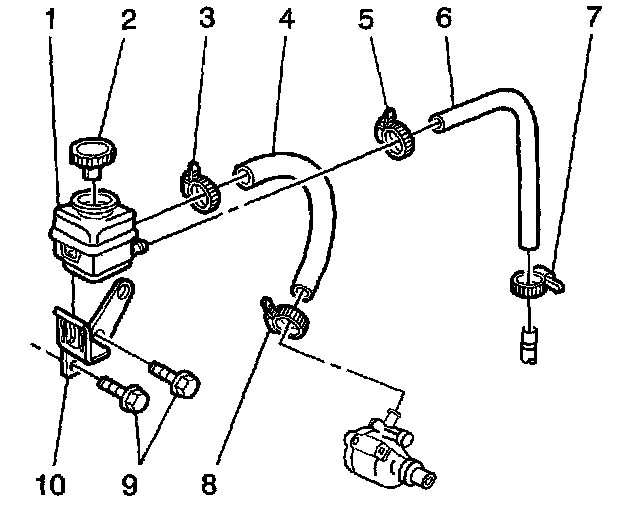 1
2
3
4
5
6
7
10
9
8