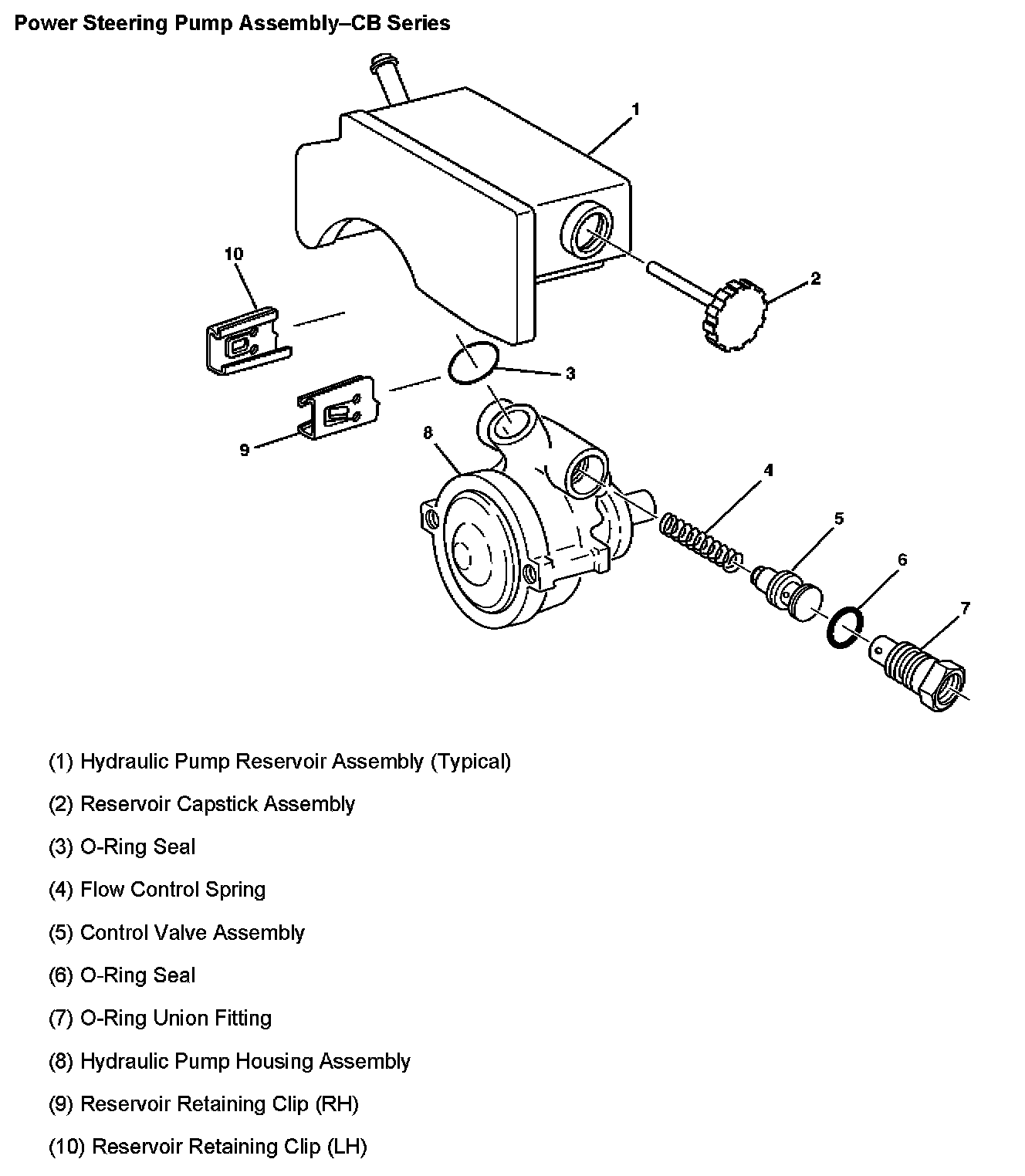 Power Steering Pump Assembly–CB Series

1
10
2
3
9
8
4
5
6
7

(1) Hydraulic Pump Reservoir Assembly (Typical)

(2) Reservoir Capstick Assembly

(3) O-Ring Seal

(4) Flow Control Spring

(5) Control Valve Assembly

(6) O-Ring Seal

(7) O-Ring Union Fitting

(8) Hydraulic Pump Housing Assembly

(9) Reservoir Retaining Clip (RH)

(10) Reservoir Retaining Clip (LH)