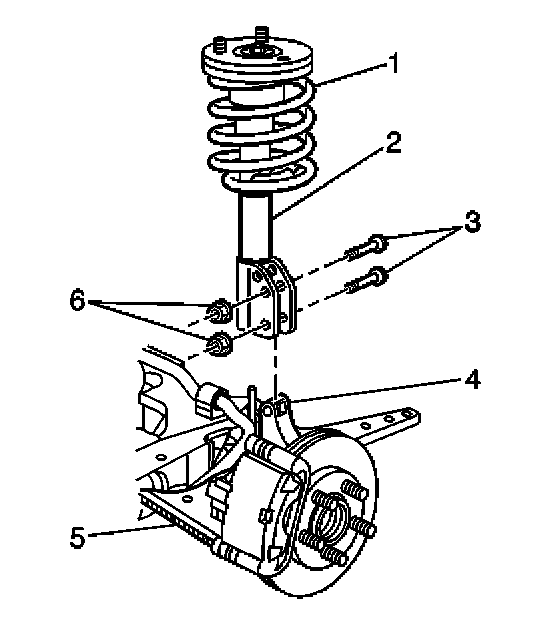 1
2
3
6
4
5